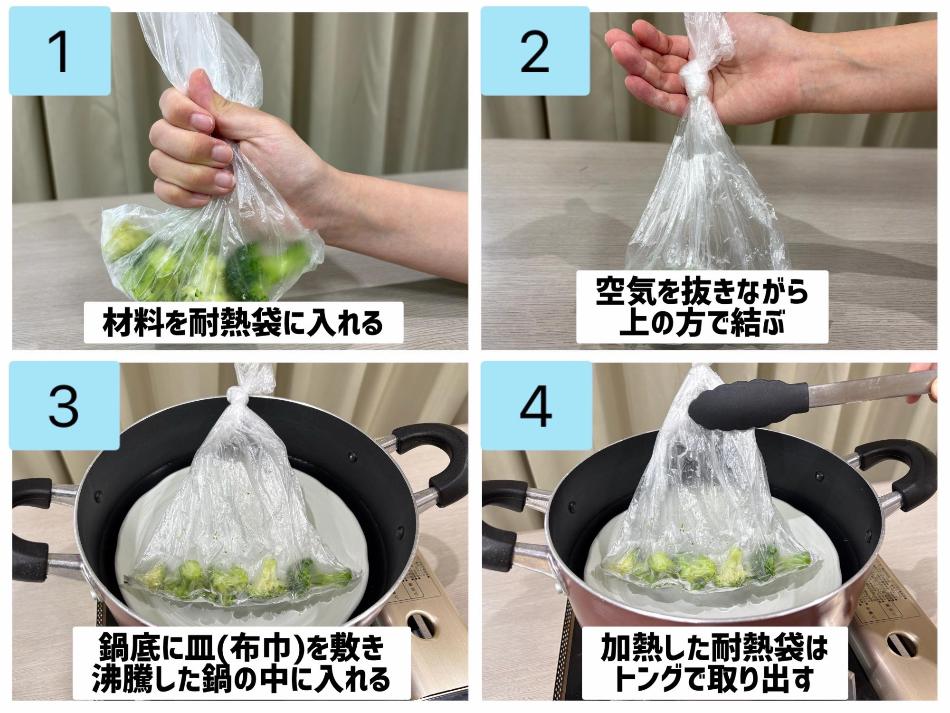 1

材料を耐熱袋に入れる

2

空気を抜きながら
上の方で結ぶ

3

鍋底に皿(布巾)を敷き
沸騰した鍋の中に入れる

4

加熱した耐熱袋は
トングで取り出す